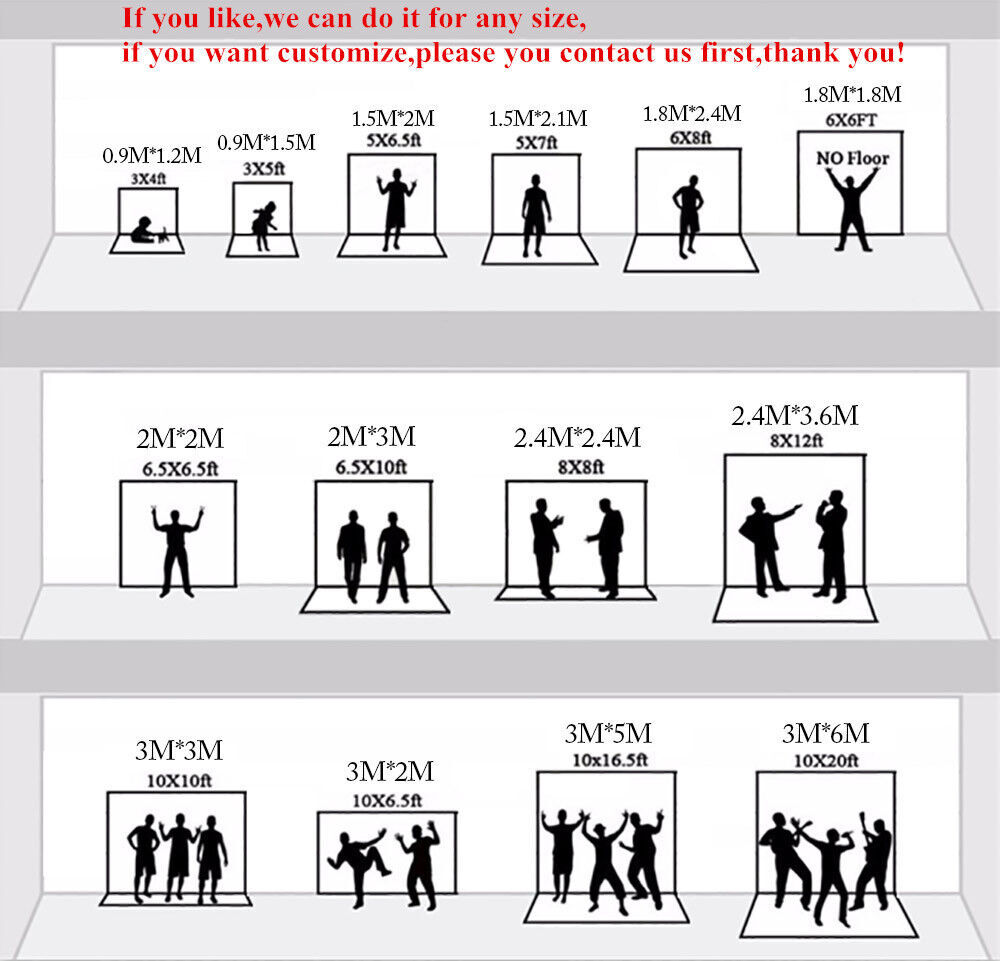 If you like,we can do it for any size,
if you want customize,please you contact us first,thank you!

0.9M*1.2M
3X4ft

0.9M*1.5M
3X5ft

1.5M*2M
5X6.5ft

1.5M*2.1M
5X7ft

1.8M*2.4M
6X8ft

1.8M*1.8M
6X6FT
NO Floor

2M*2M
6.5X6.5ft

2M*3M
6.5X10ft

2.4M*2.4M
8X8ft

2.4M*3.6M
8X12ft

3M*3M
10X10ft

3M*2M
10X6.5ft

3M*5M
10x16.5ft

3M*6M
10X20ft